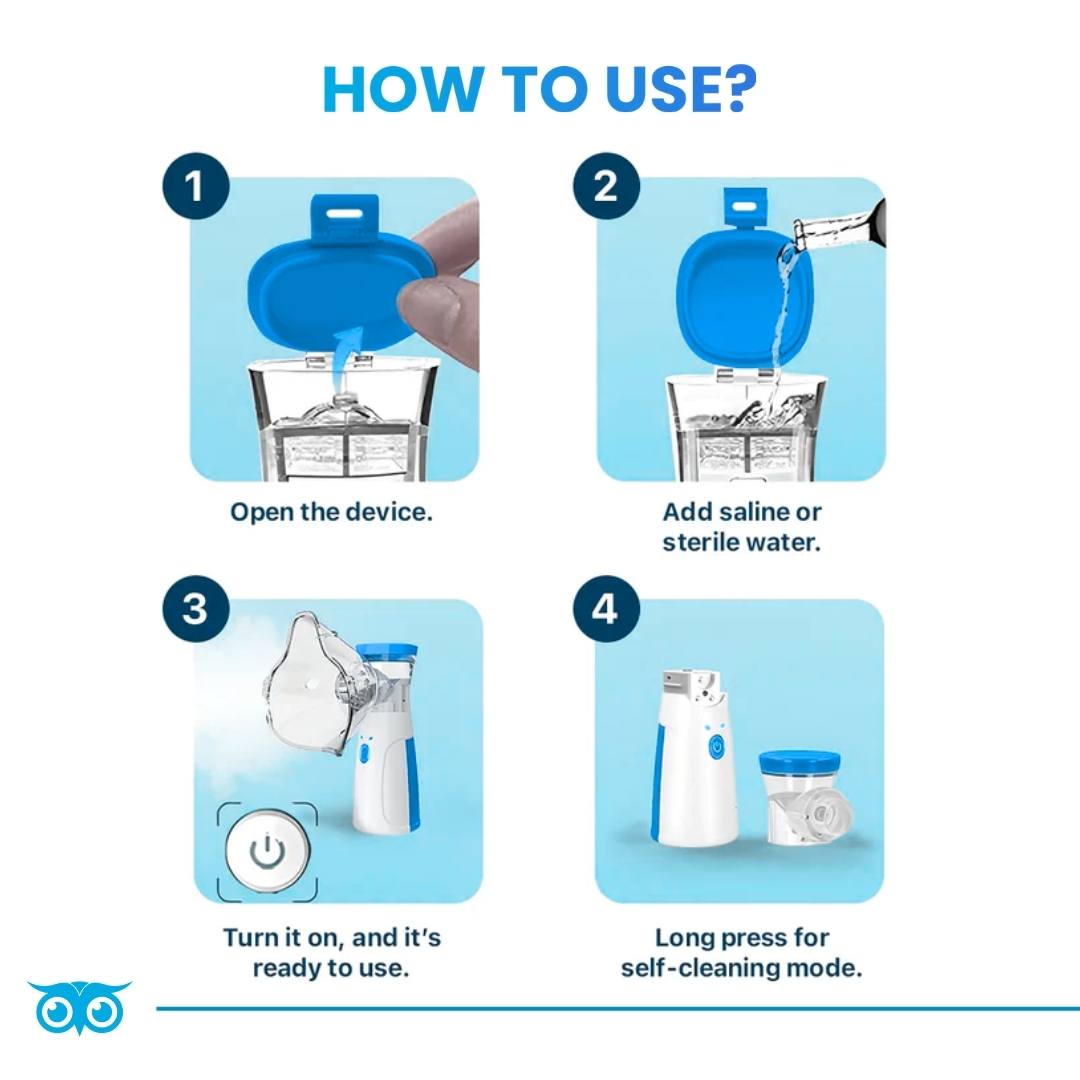 HOW TO USE?

1

Open the device.

2

Add saline or sterile water.

3

Turn it on, and it's ready to use.

4

Long press for self-cleaning mode.