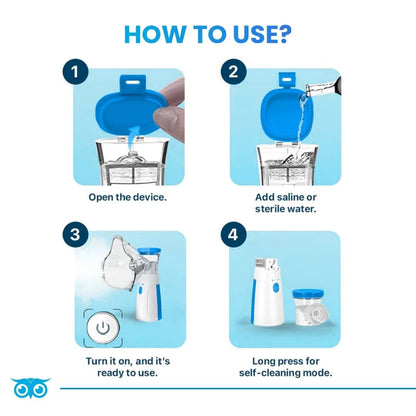 HOW TO USE?

1

Open the device.

2

Add saline or sterile water.

3

Turn it on, and it's ready to use.

4

Long press for self-cleaning mode.